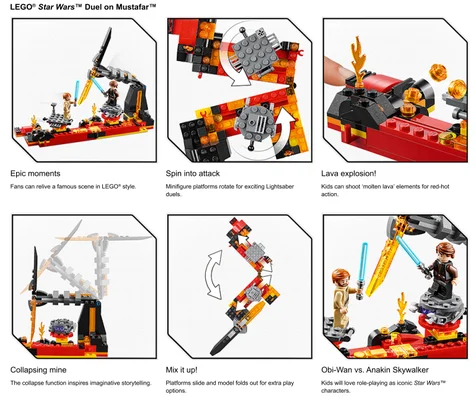 LEGO® Star Wars™ Duel on Mustafar™

Epic moments

Fans can relive a famous scene in LEGO® style.

Spin into attack

Minifigure platforms rotate for exciting Lightsaber duels.

Lava explosion!

Kids can shoot 'molten lava' elements for red-hot action.

Collapsing mine

The collapse function inspires imaginative storytelling.

Mix it up!

Platforms slide and model folds out for extra play options.

Obi-Wan vs. Anakin Skywalker

Kids will love role-playing as iconic Star Wars™ characters.